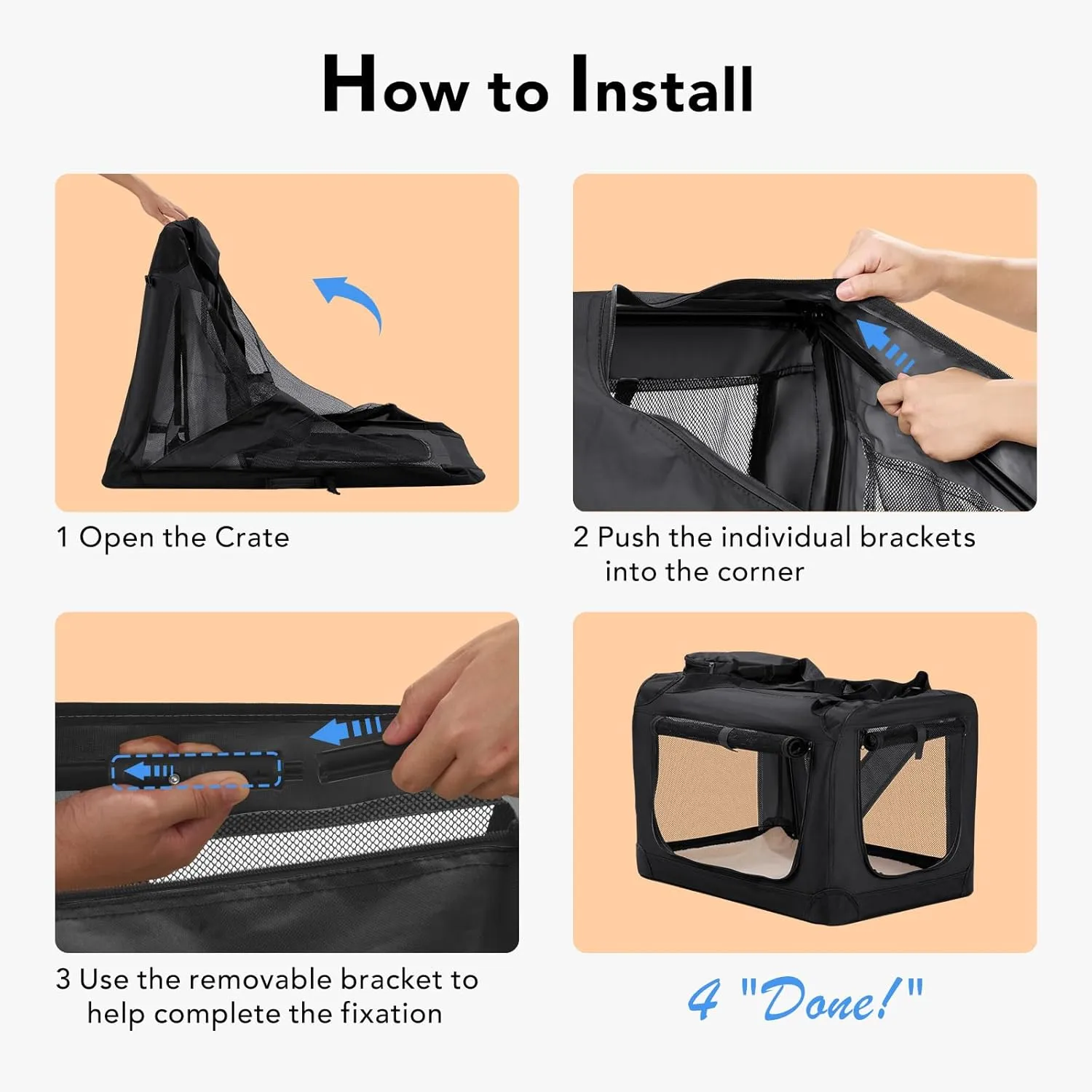 How to Install

1 Open the Crate

2 Push the individual brackets into the corner

3 Use the removable bracket to help complete the fixation

4 "Done!"