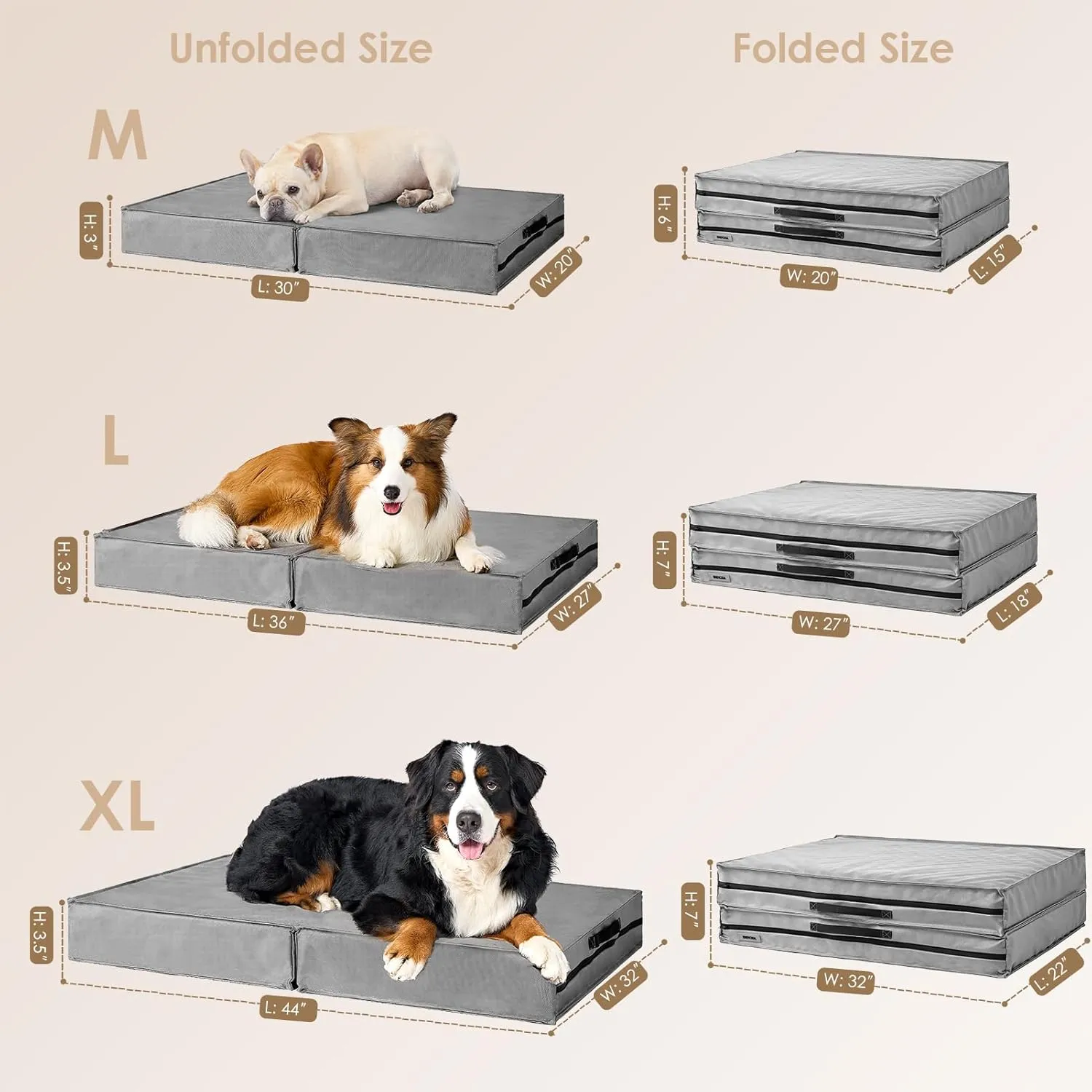 Unfolded Size

Folded Size

M

H: 3"

L: 30"

W: 20"

H: 6"

W: 20"

L: 15"

L

H: 3.5"

L: 36"

W: 27"

H: 7"

W: 27"

L: 18"

XL

H: 3.5"

L: 44"

W: 32"

H: 7"

W: 32"

L: 22"