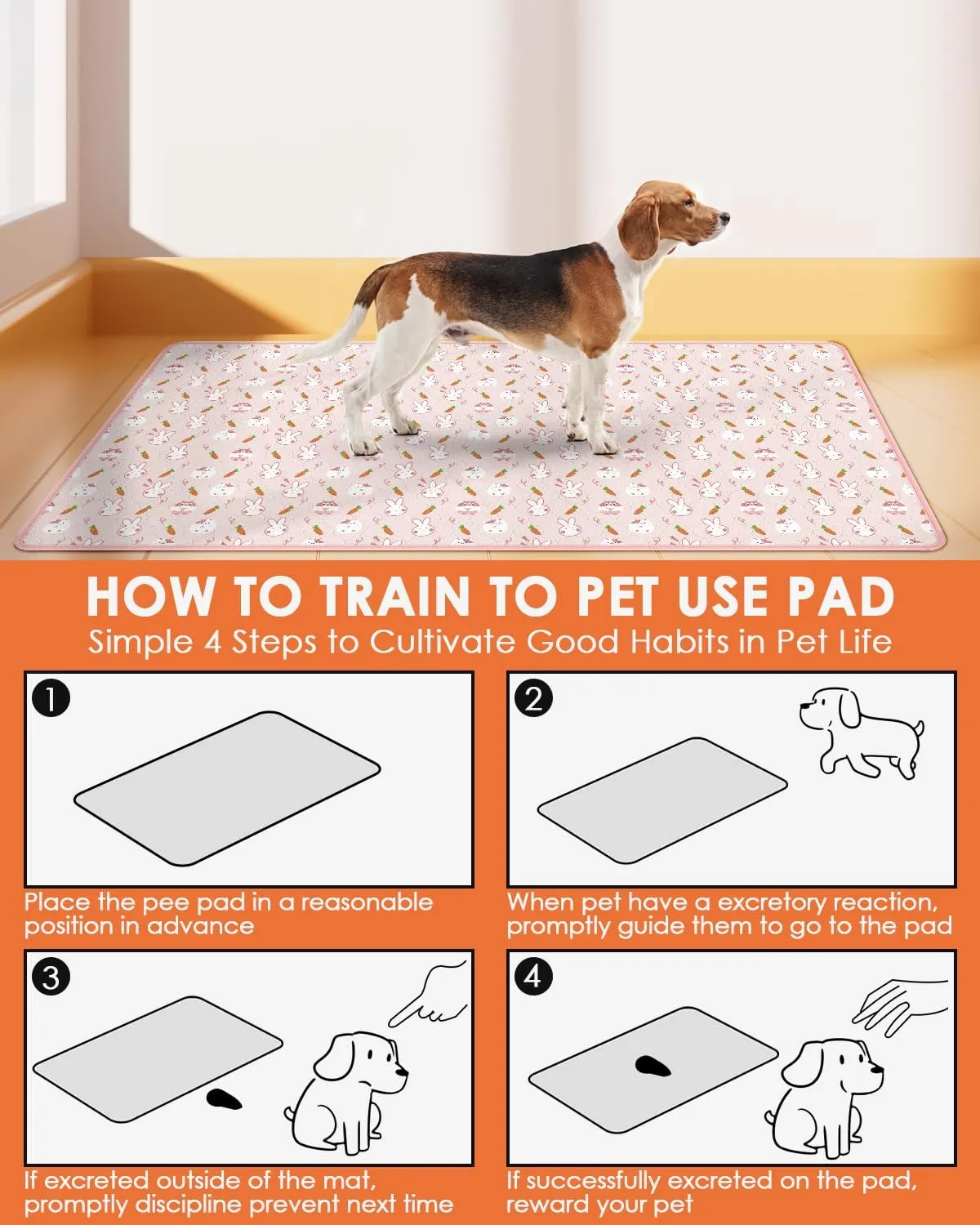 HOW TO TRAIN TO PET USE PAD

Simple 4 Steps to Cultivate Good Habits in Pet Life

1

Place the pee pad in a reasonable position in advance

2

When pet have a excretory reaction, promptly guide them to go to the pad

3

If excreted outside of the mat, promptly discipline prevent next time

4

If successfully excreted on the pad, reward your pet